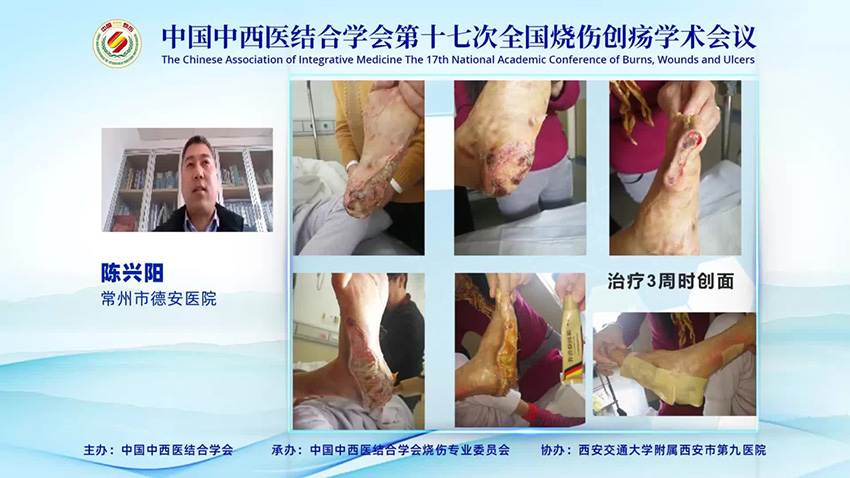 中国中西医结合学会第十七次全国烧伤创疡学术会议
The Chinese Association of Integrative Medicine The 17th National Academic Conference of Burns, Wounds and Ulcers

陈兴阳
常州市德安医院

治疗3周时创面

主办：中国中西医结合学会　承办：中国中西医结合学会烧伤专业委员会　协办：西安交通大学附属西安市第九医院